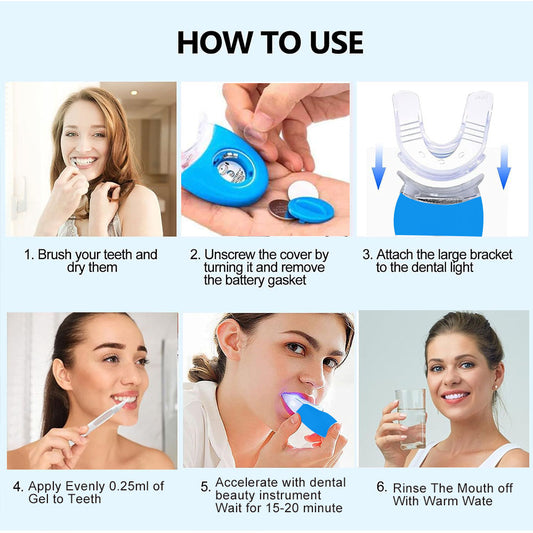 HOW TO USE

1. Brush your teeth and dry them

2. Unscrew the cover by turning it and remove the battery gasket

3. Attach the large bracket to the dental light

4. Apply Evenly 0.25ml of Gel to Teeth

5. Accelerate with dental beauty instrument Wait for 15-20 minute

6. Rinse The Mouth off With Warm Wate