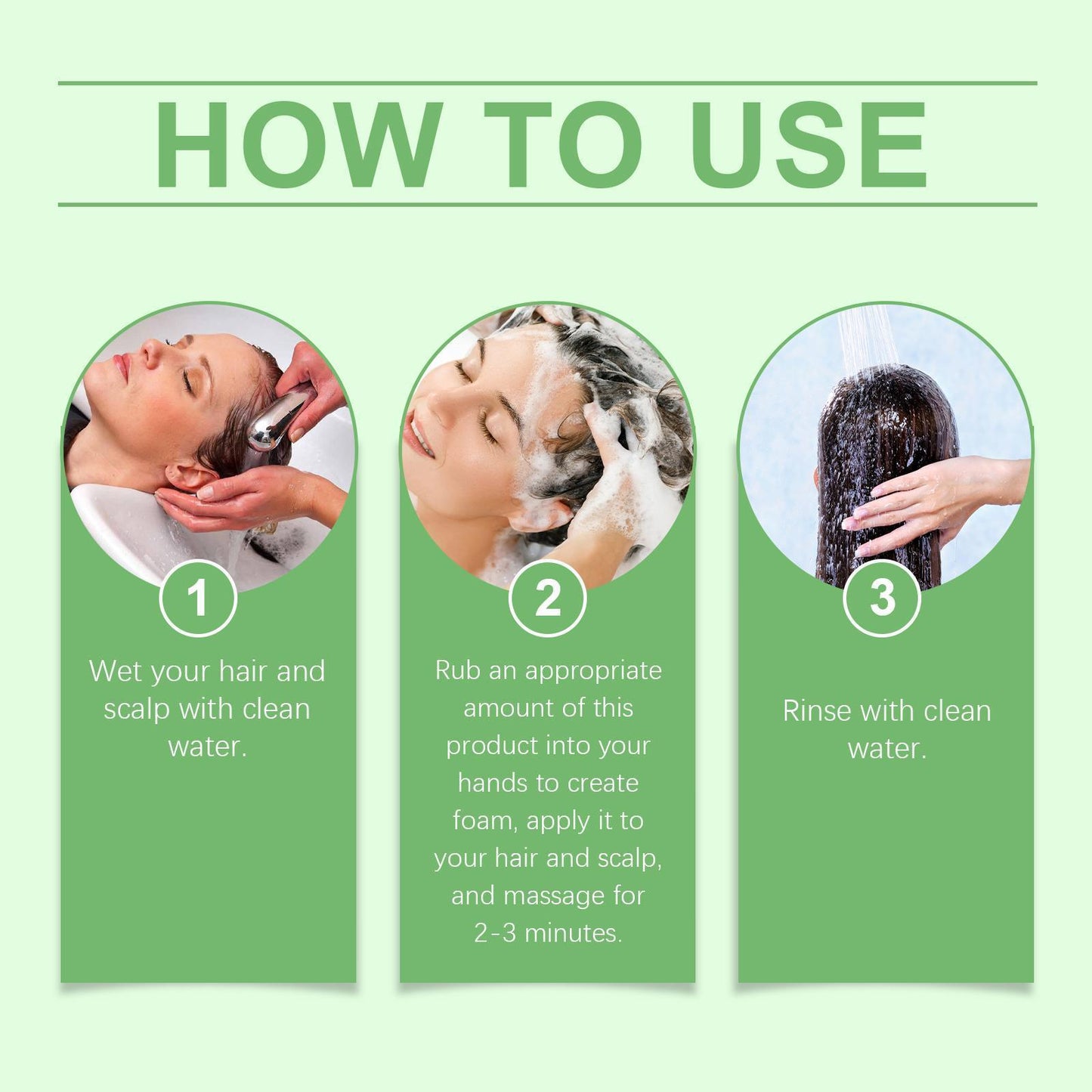 HOW TO USE

1

Wet your hair and scalp with clean water.

2

Rub an appropriate amount of this product into your hands to create foam, apply it to your hair and scalp, and massage for 2-3 minutes.

3

Rinse with clean water.